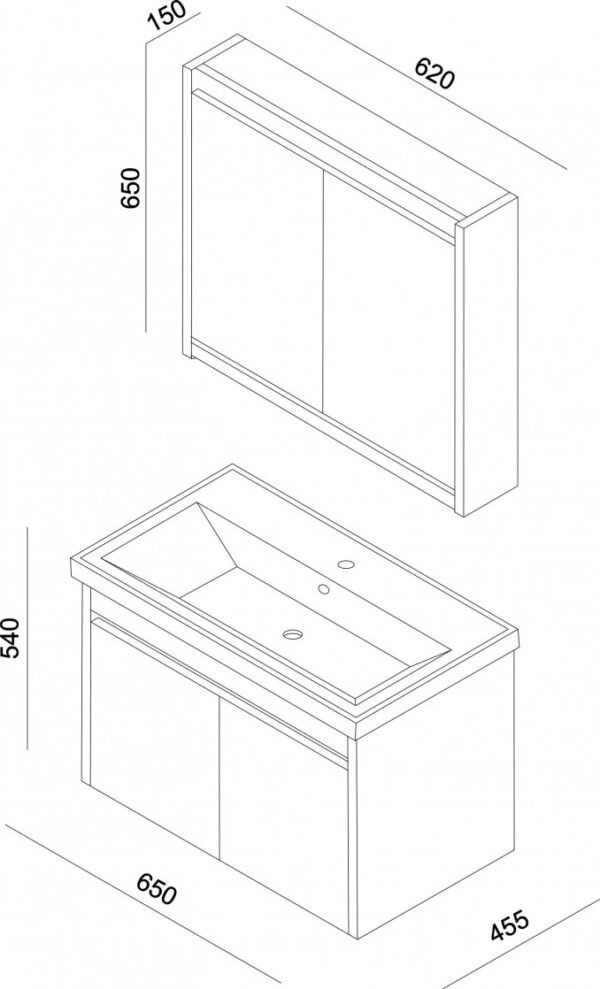 150
620
650
540
650
455